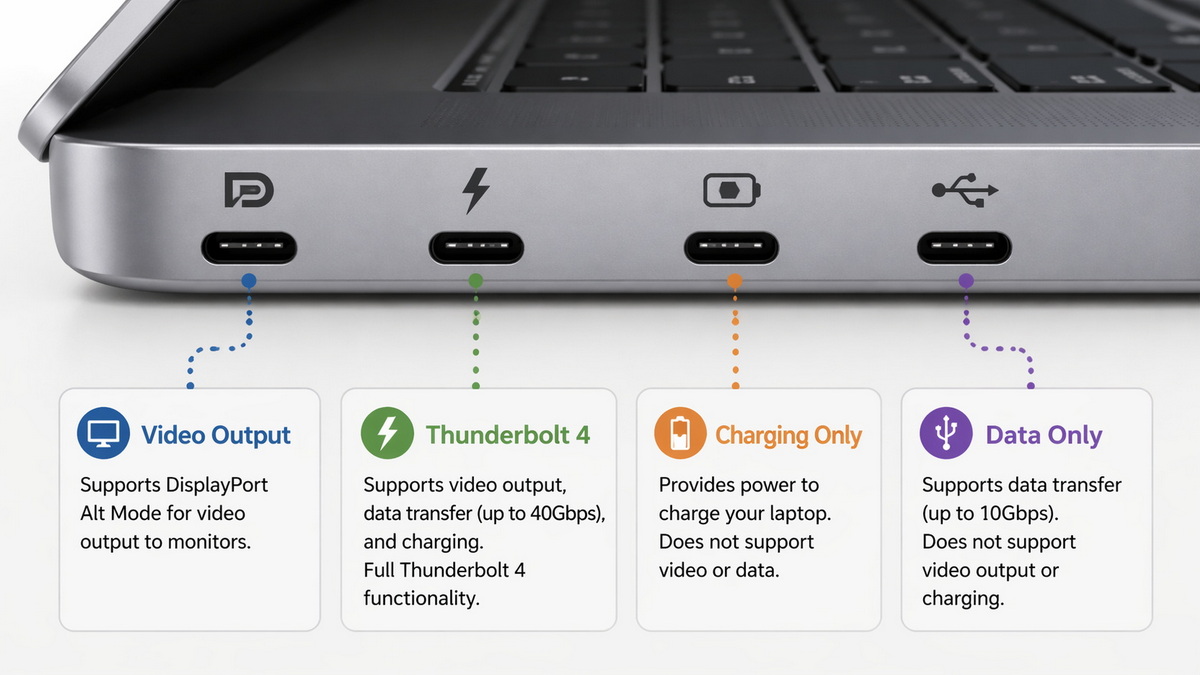 Video Output

Supports DisplayPort Alt Mode for video output to monitors.

Thunderbolt 4

Supports video output, data transfer (up to 40Gbps), and charging. Full Thunderbolt 4 functionality.

Charging Only

Provides power to charge your laptop. Does not support video or data.

Data Only

Supports data transfer (up to 10Gbps). Does not support video output or charging.